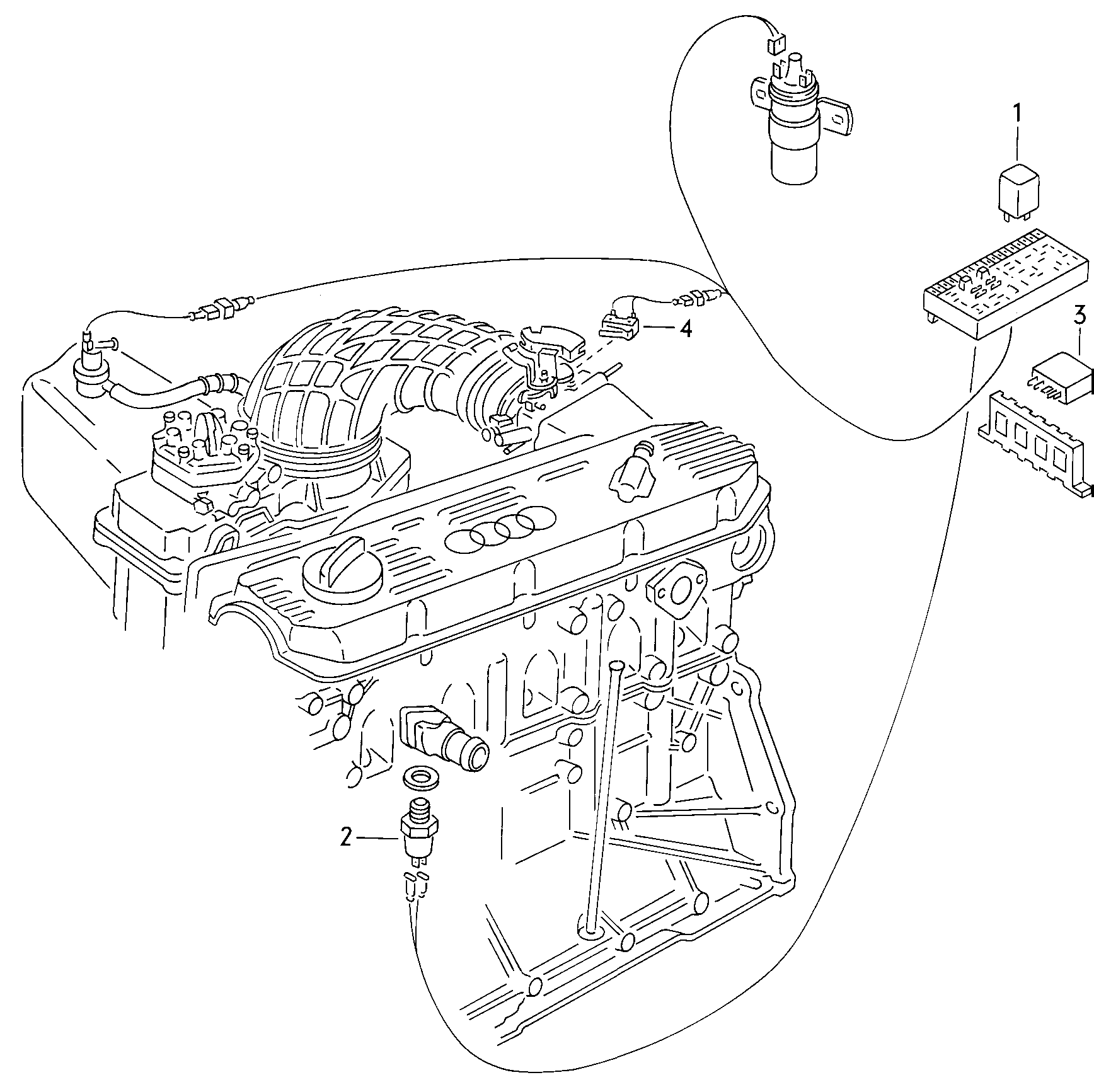 1
4
3
2