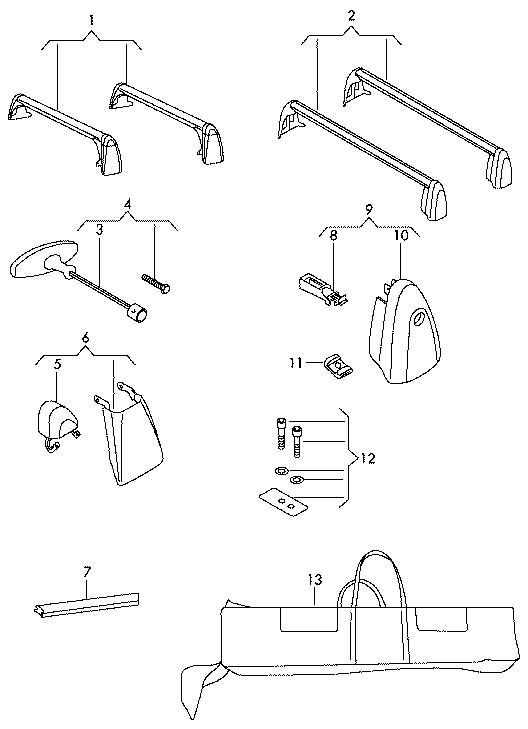 1
2
4
3
9
8
10
6
5
11
12
7
13