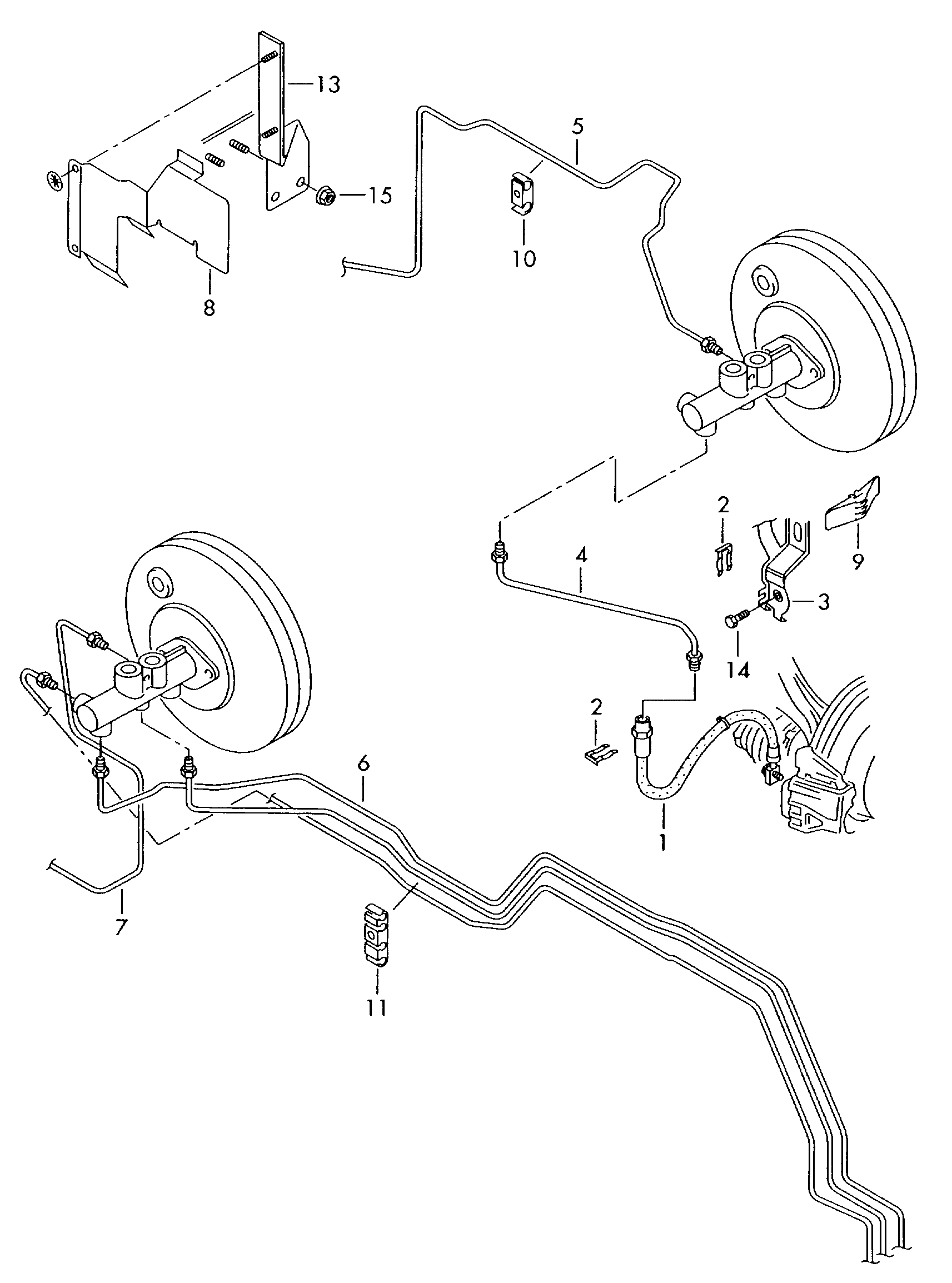 13
5
15
10
8
2
9
4
3
14
2
6
1
7
11