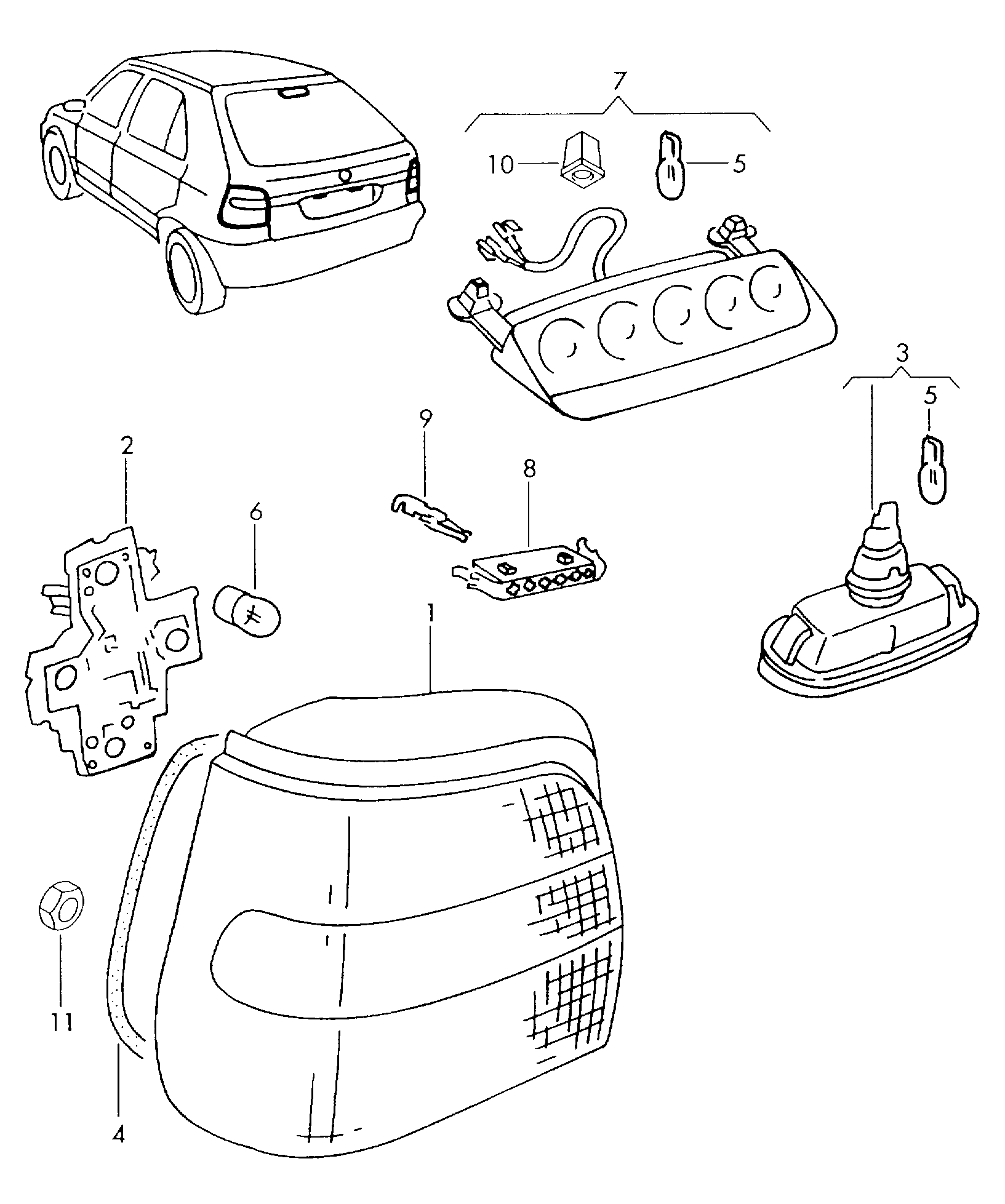 7
10
5
3
5
9
2
8
6
1
11
4