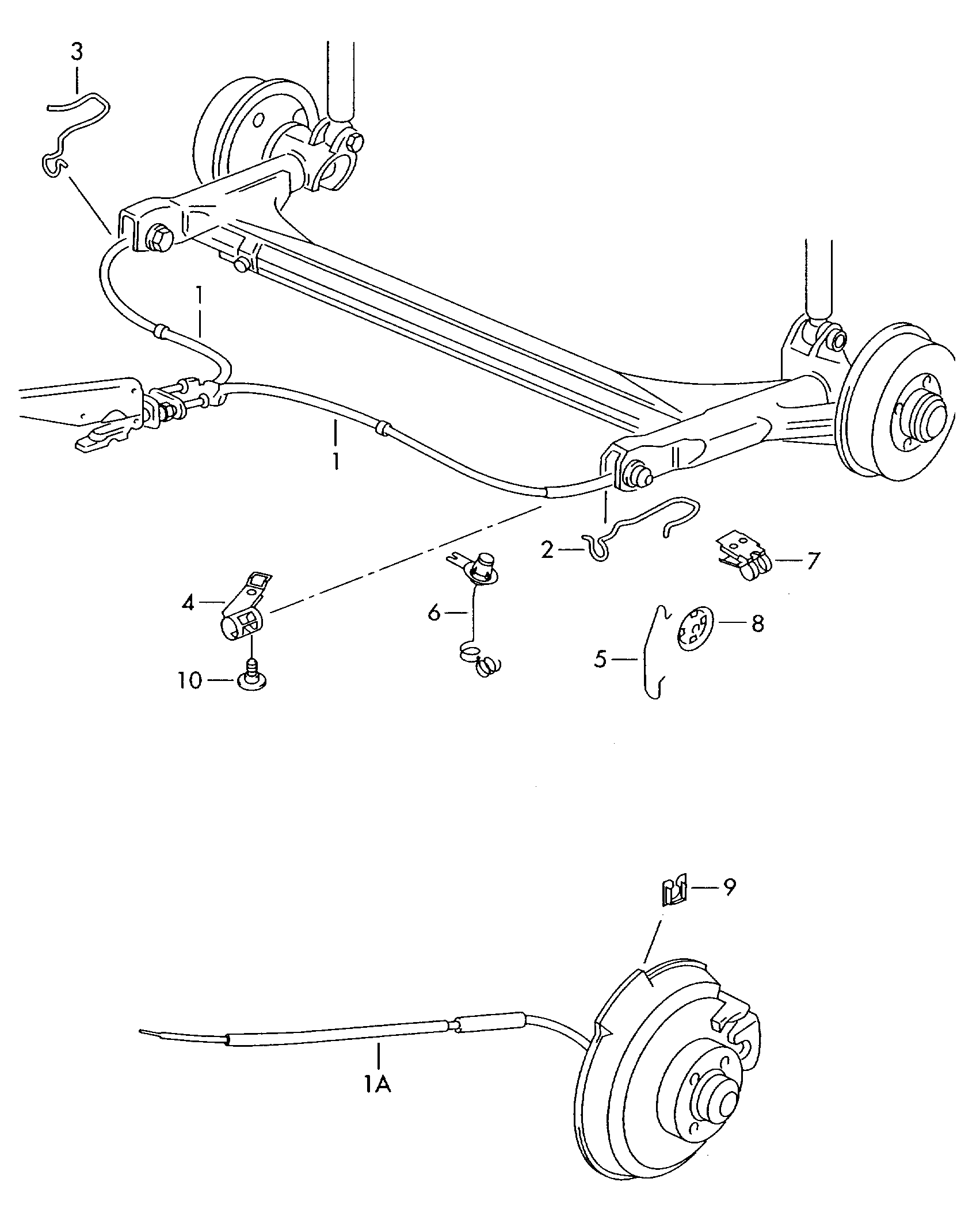 3
1
1
2
7
4
6
8
5
10
9
1A