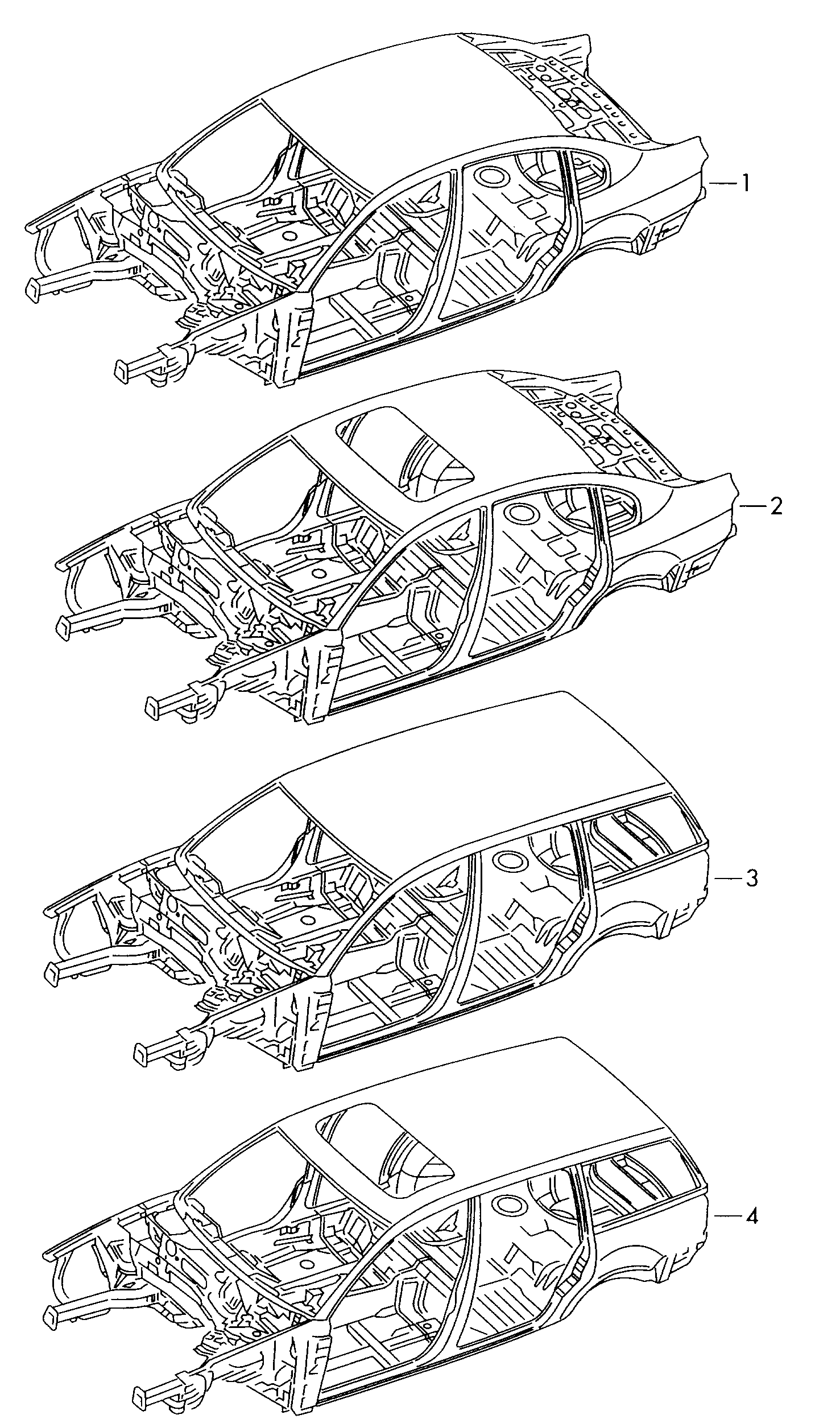 1

2

3

4