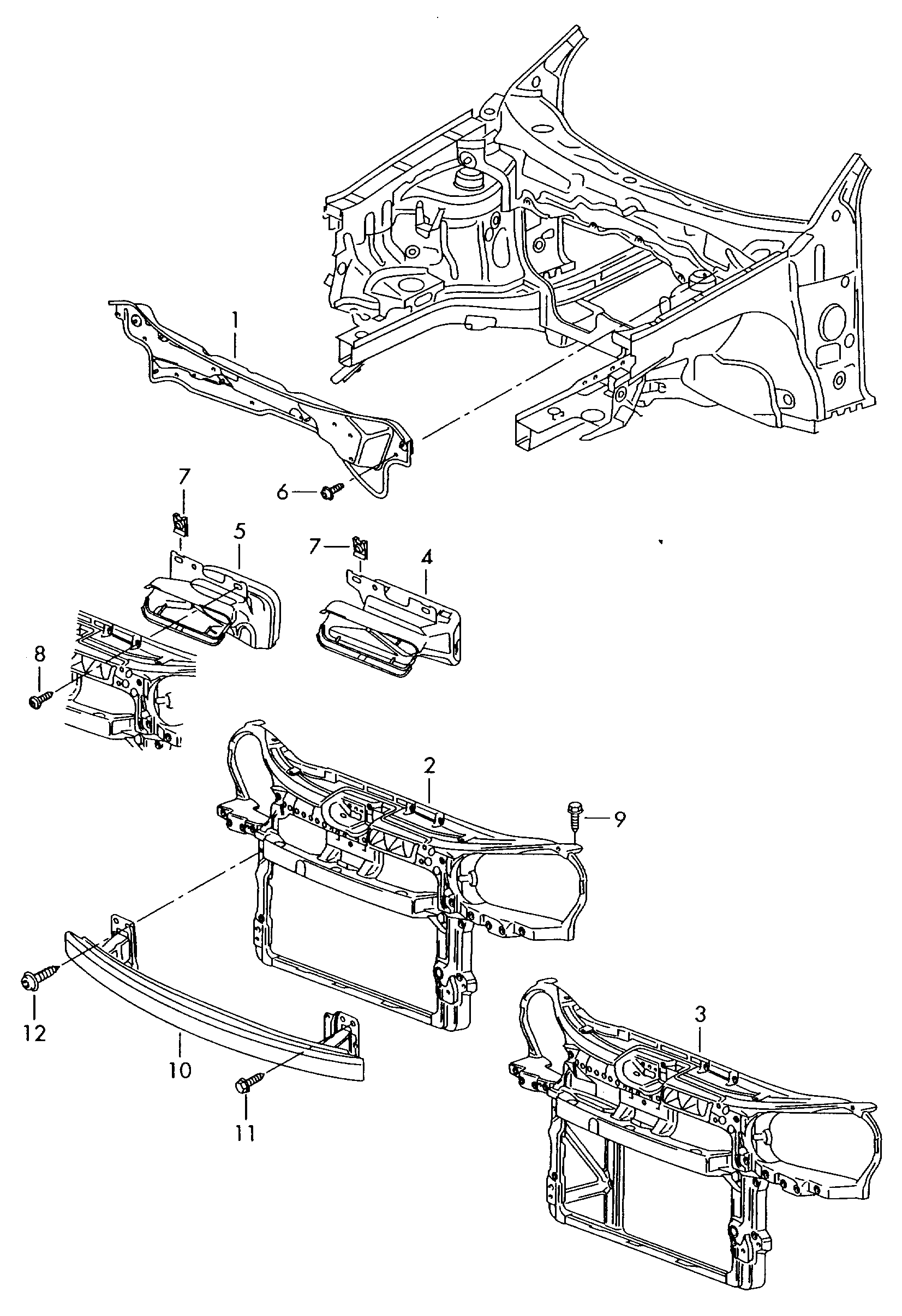 1
6
7
5
7
4
8
2
9
12
10
11
3