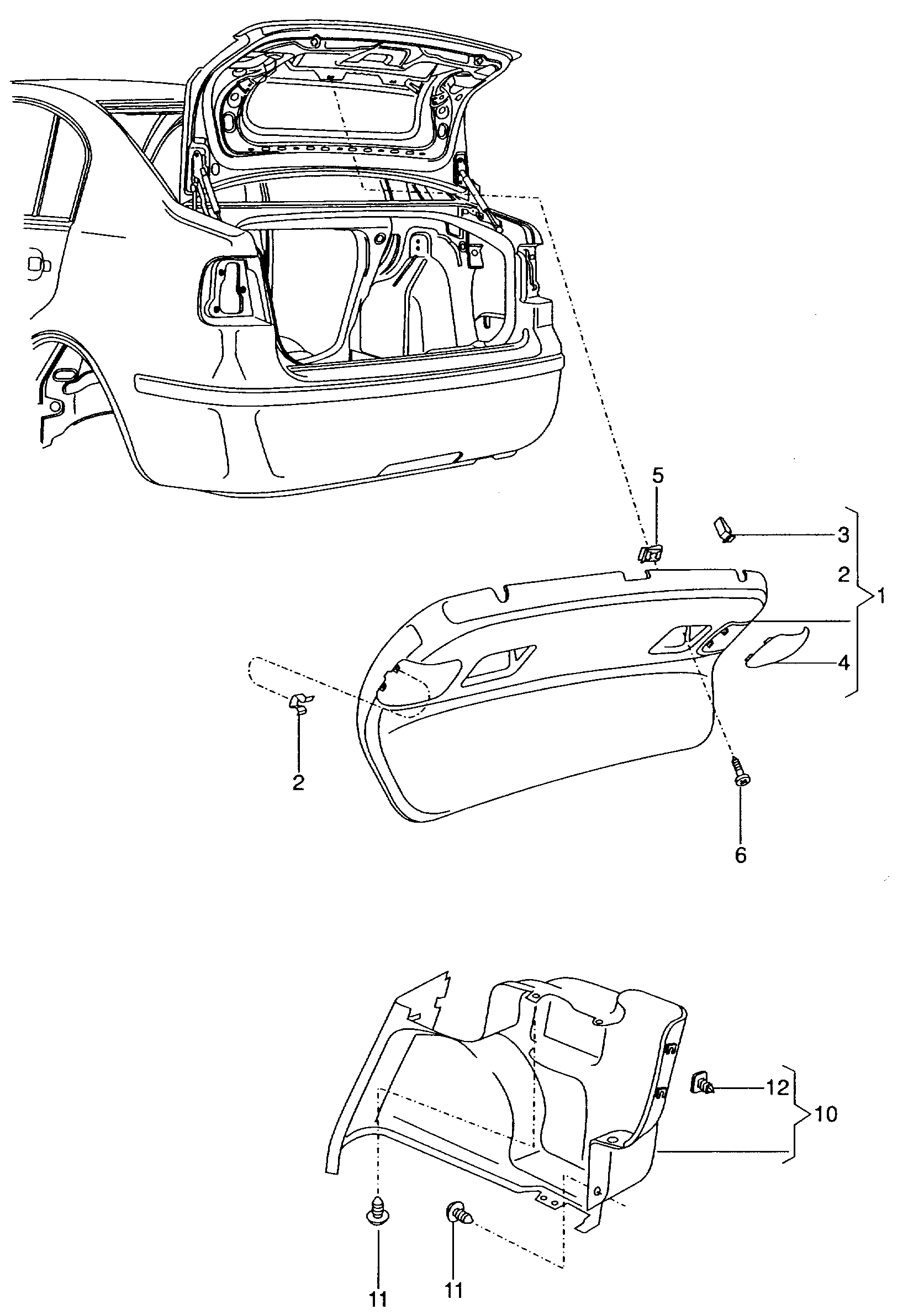 5
3
2
1
4
2
6
12
10
11
11