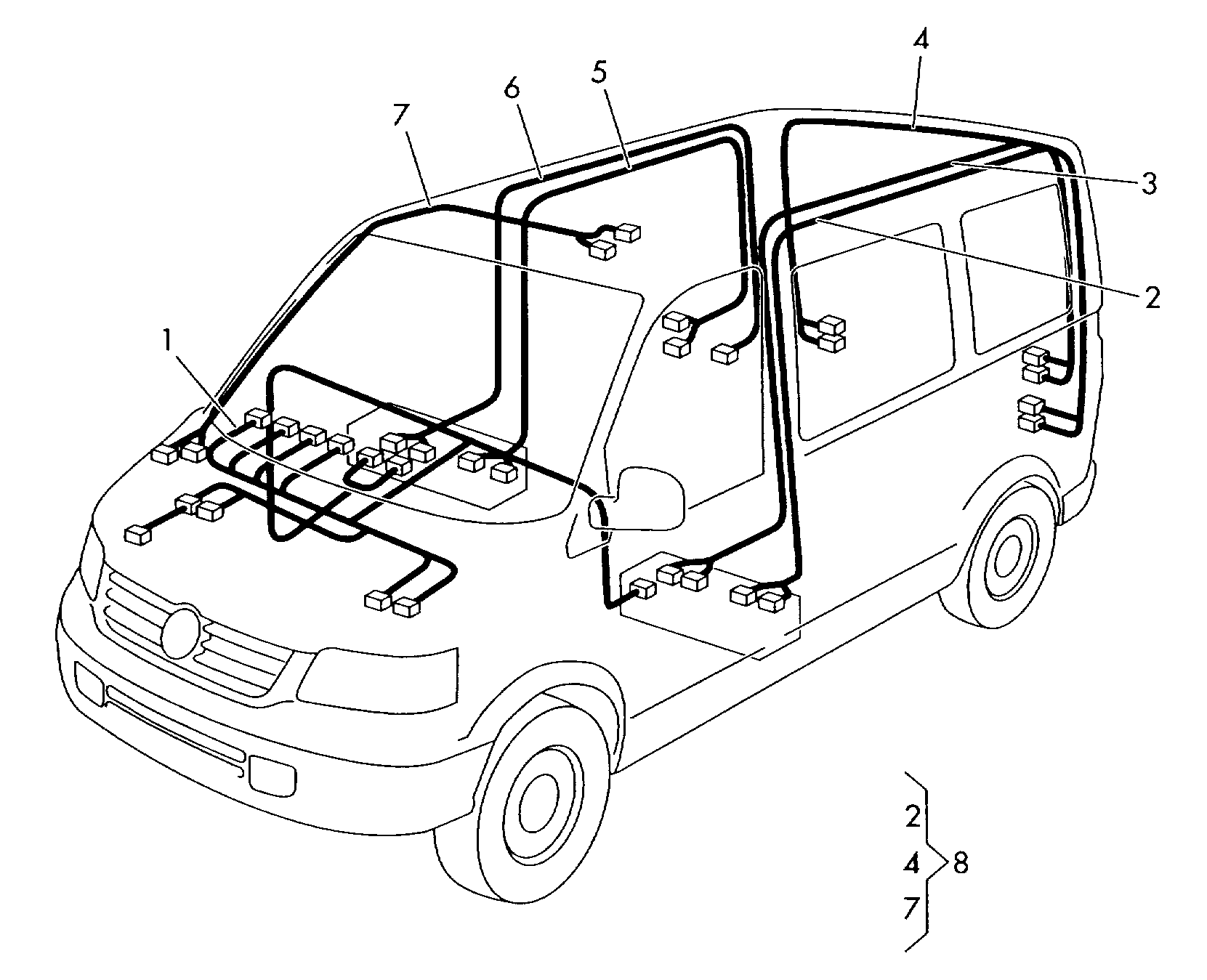 4
5
6
7
3
2
1
2
4
7
8