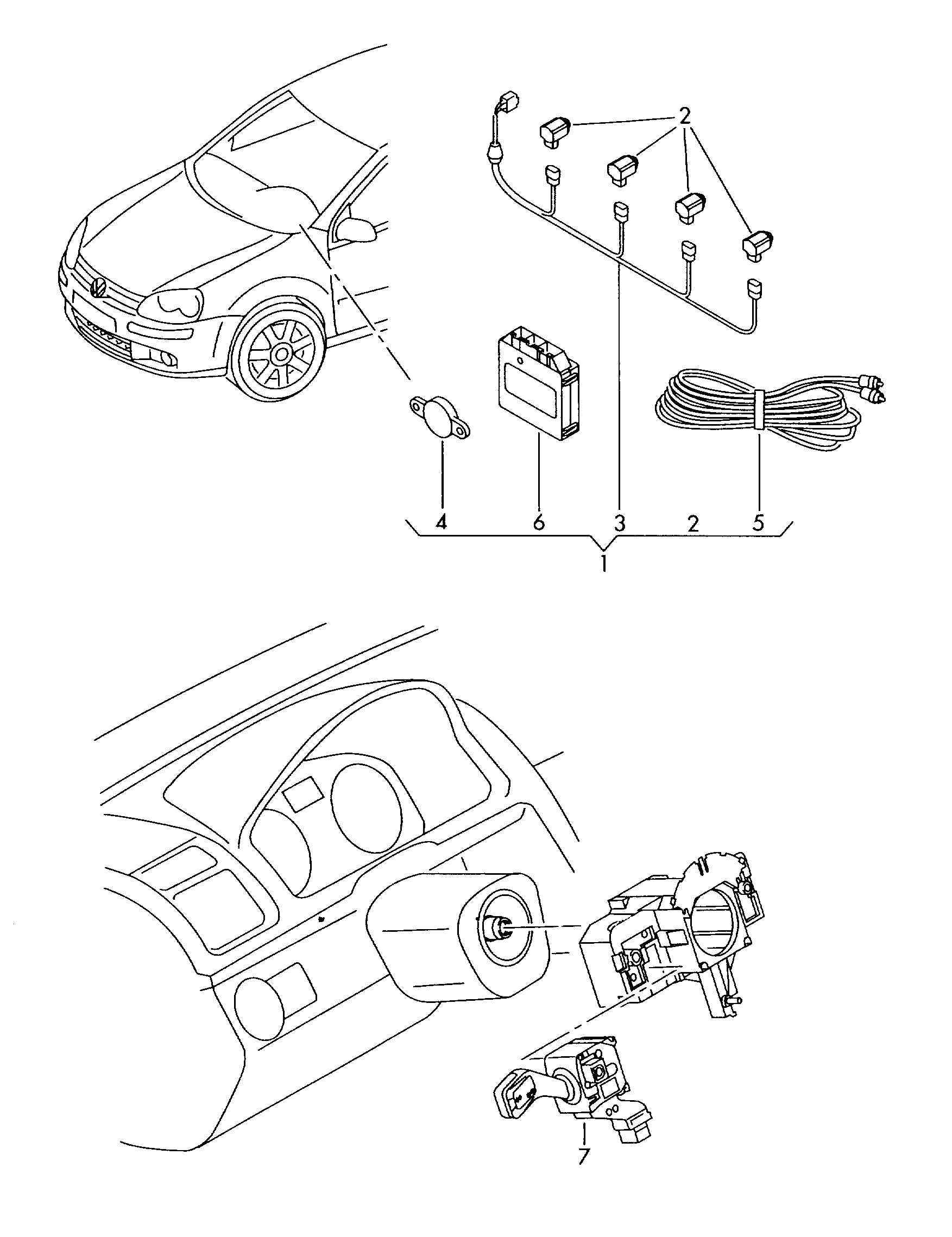 2

4 6 3 2 5

1

7