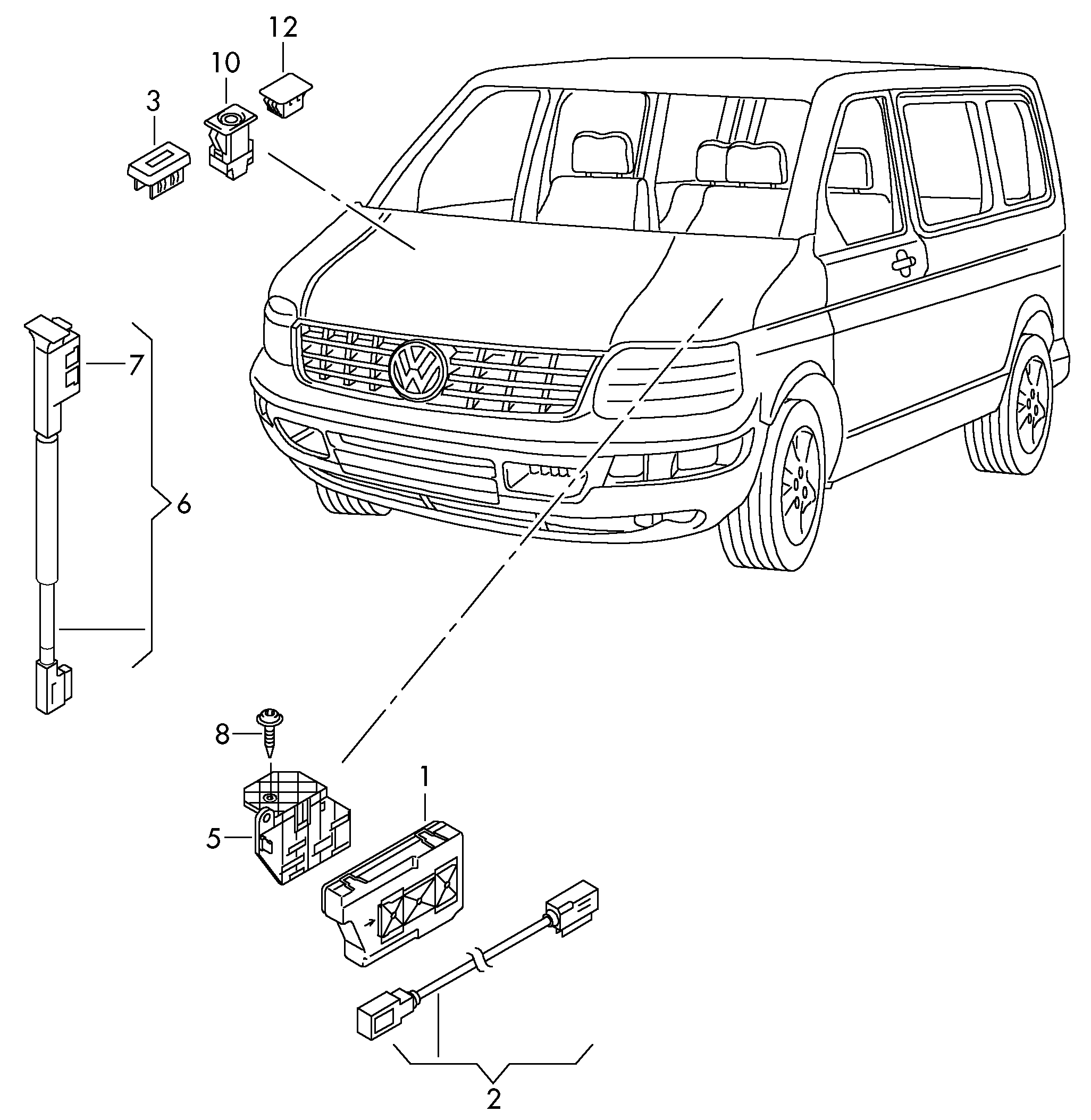 12
10
3
7
6
8
1
5
2