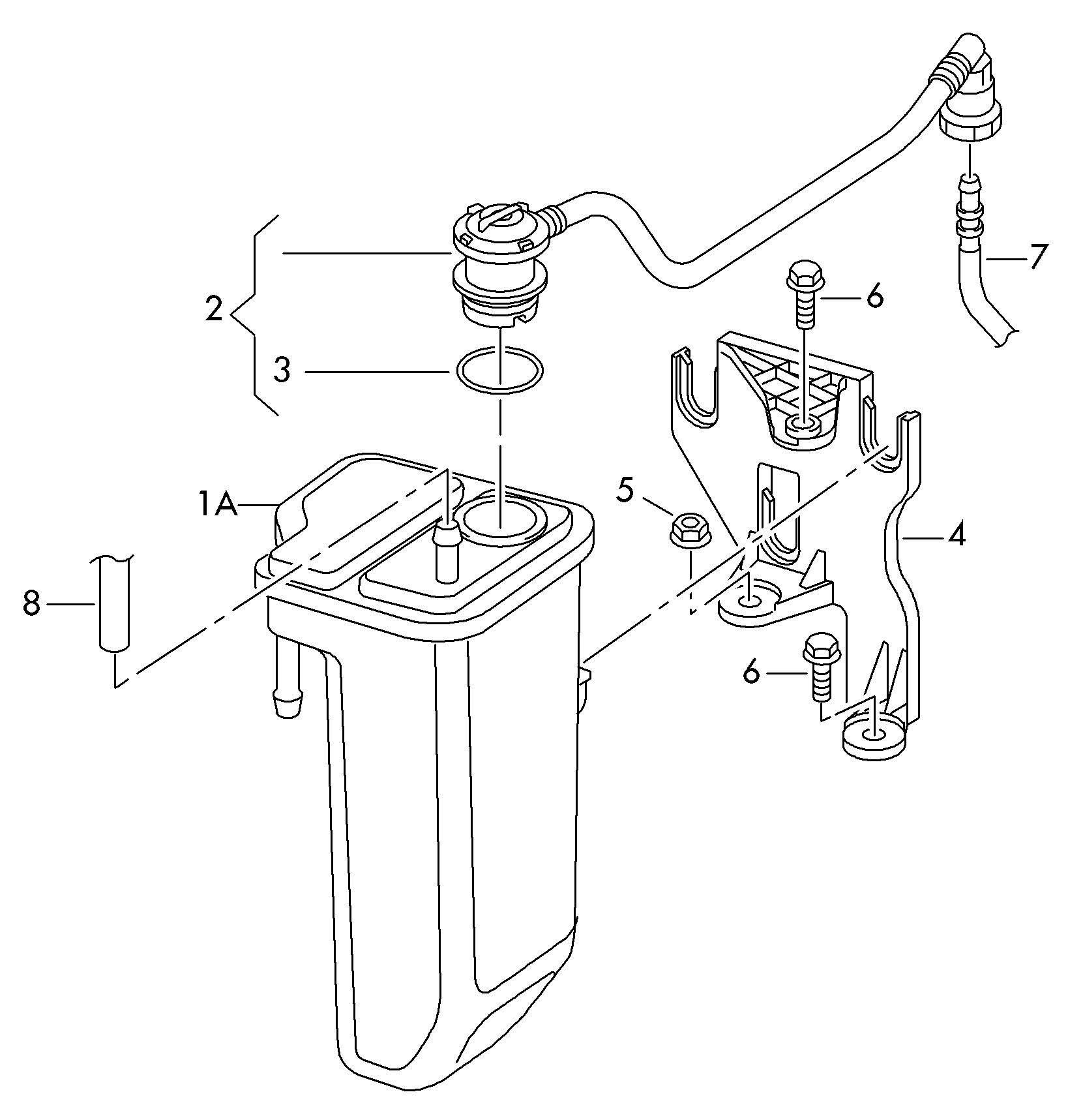 7
6
2
3
1A
5
4
8
6