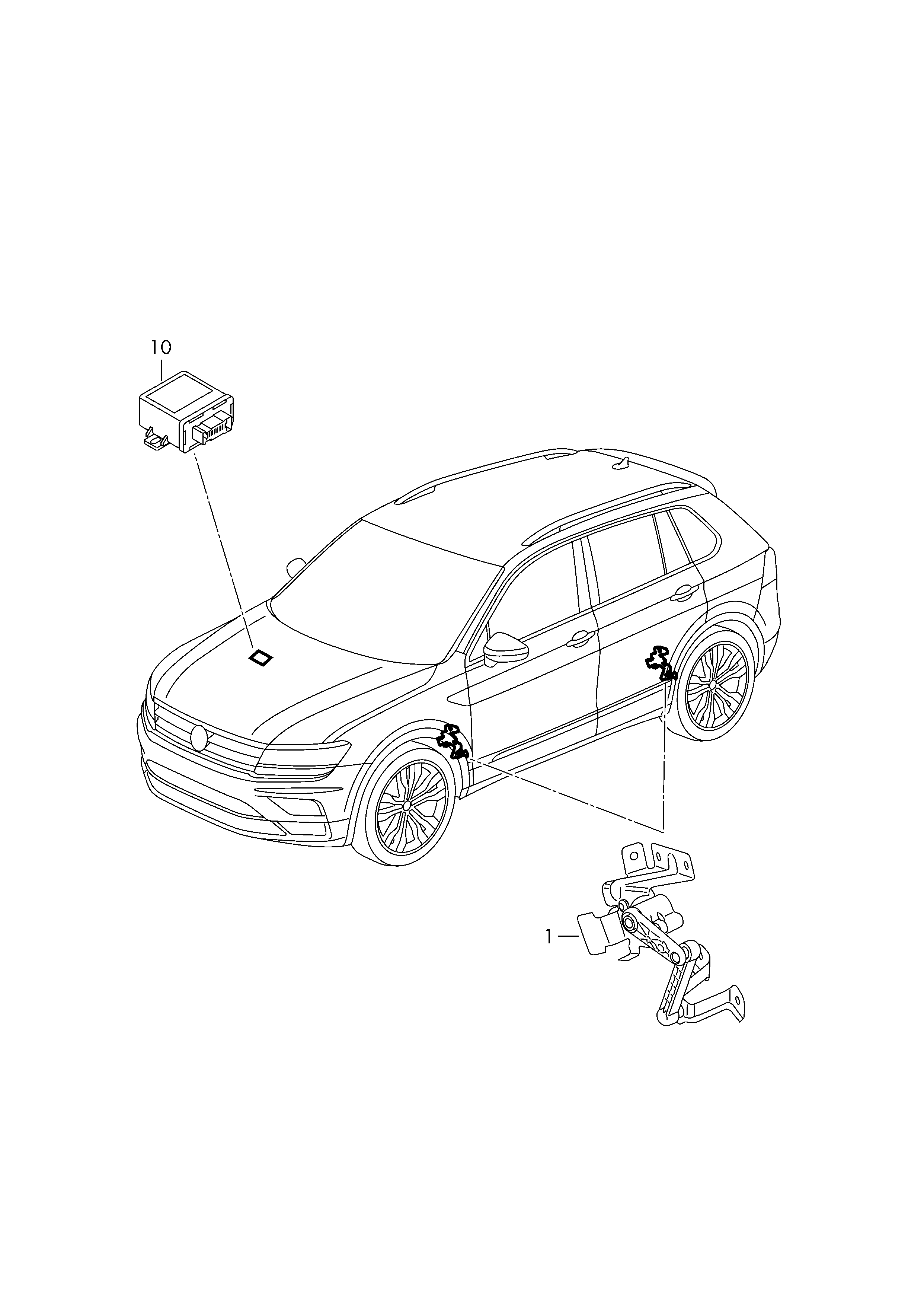 10

1