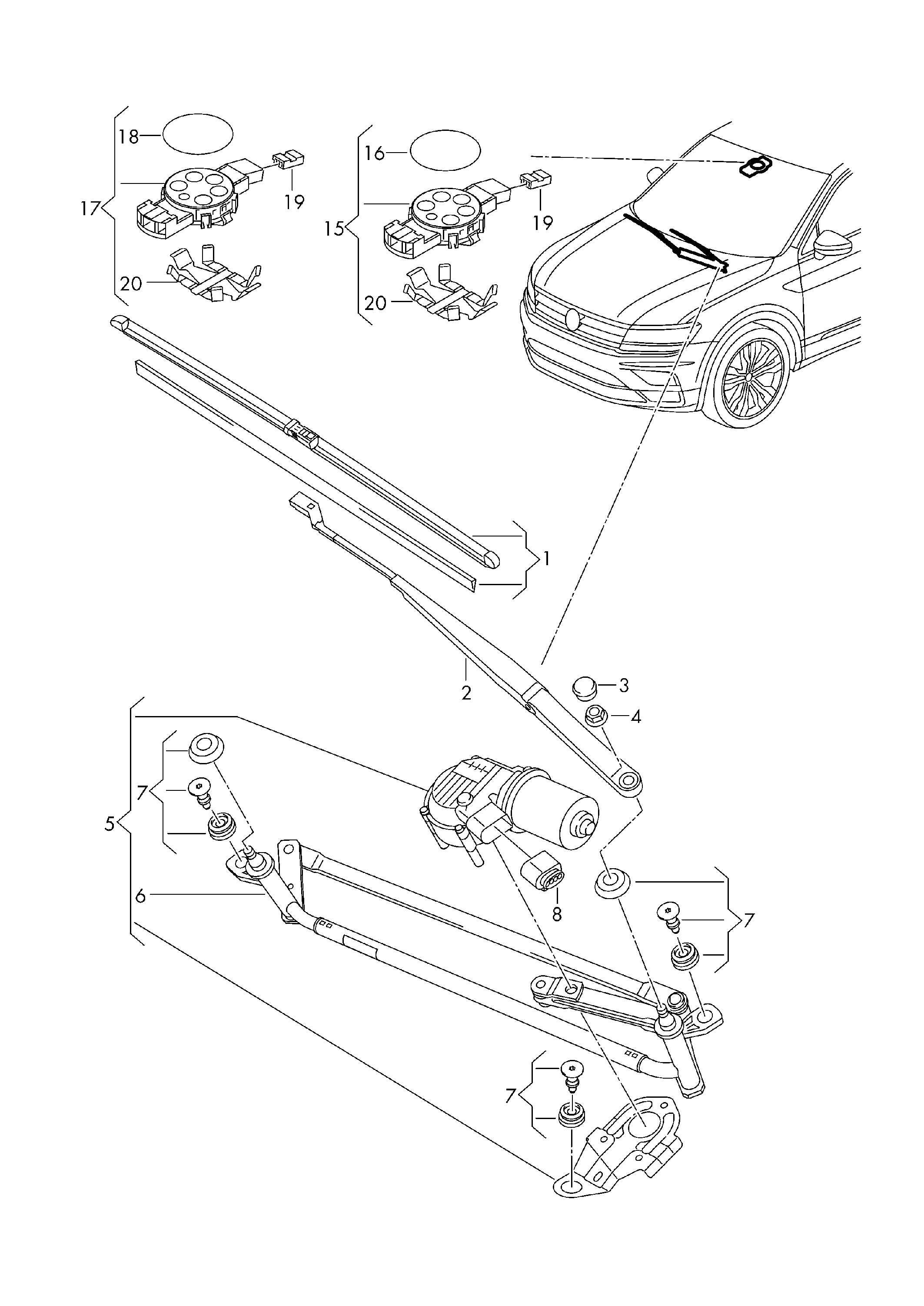 18
17
19
20
16
15
19
20
1
2
3
4
7
5
6
8
7
7